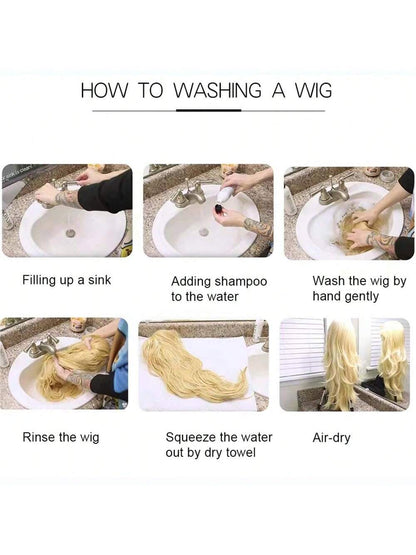 HOW TO WASHING A WIG

Filling up a sink

Adding shampoo to the water

Wash the wig by hand gently

Rinse the wig

Squeeze the water out by dry towel

Air-dry