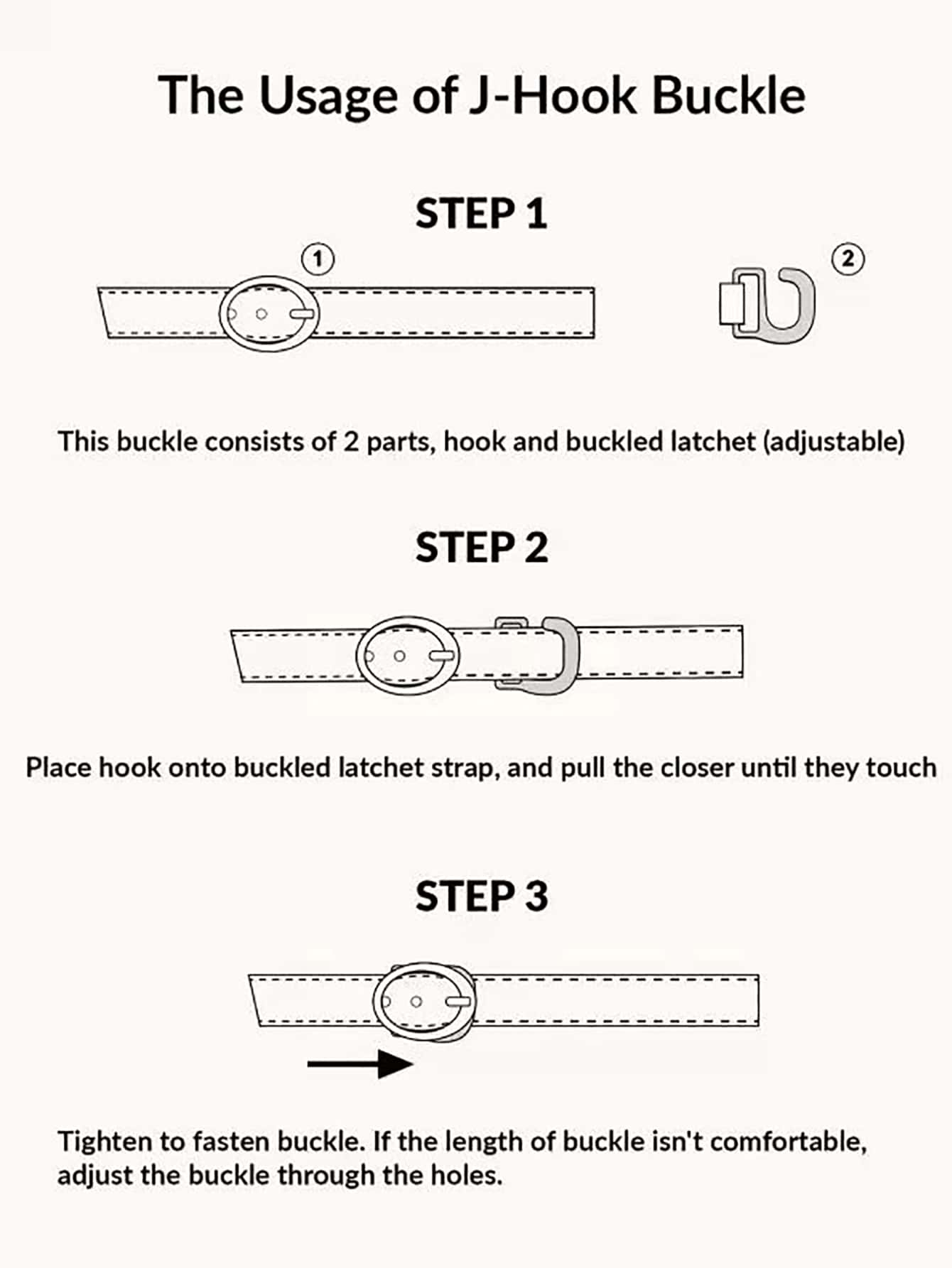 The Usage of J-Hook Buckle

STEP 1

①

②

This buckle consists of 2 parts, hook and buckled latchet (adjustable)

STEP 2

Place hook onto buckled latchet strap, and pull the closer until they touch

STEP 3

Tighten to fasten buckle. If the length of buckle isn't comfortable, adjust the buckle through the holes.