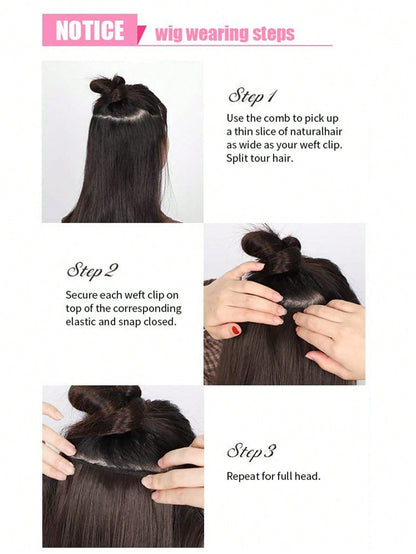 NOTICE wig wearing steps

Step 1

Use the comb to pick up a thin slice of naturalhair as wide as your weft clip. Split tour hair.

Step 2

Secure each weft clip on top of the corresponding elastic and snap closed.

Step 3

Repeat for full head.