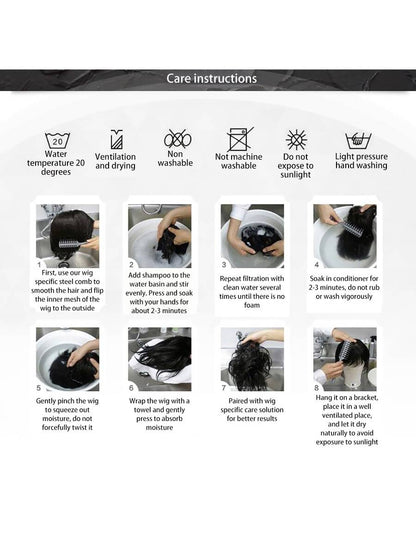 Care instructions

20
Water temperature 20 degrees

Ventilation and drying

Non washable

Not machine washable

Do not expose to sunlight

Light pressure hand washing

1
First, use our wig specific steel comb to smooth the hair and flip the inner mesh of the wig to the outside

2
Add shampoo to the water basin and stir evenly. Press and soak with your hands for about 2-3 minutes

3
Repeat filtration with clean water several times until there is no foam

4
Soak in conditioner for 2-3 minutes, do not rub or wash vigorously

5
Gently pinch the wig to squeeze out moisture, do not forcefully twist it

6
Wrap the wig with a towel and gently press to absorb moisture

7
Paired with wig specific care solution for better results

8
Hang it on a bracket, place it in a well ventilated place, and let it dry naturally to avoid exposure to sunlight