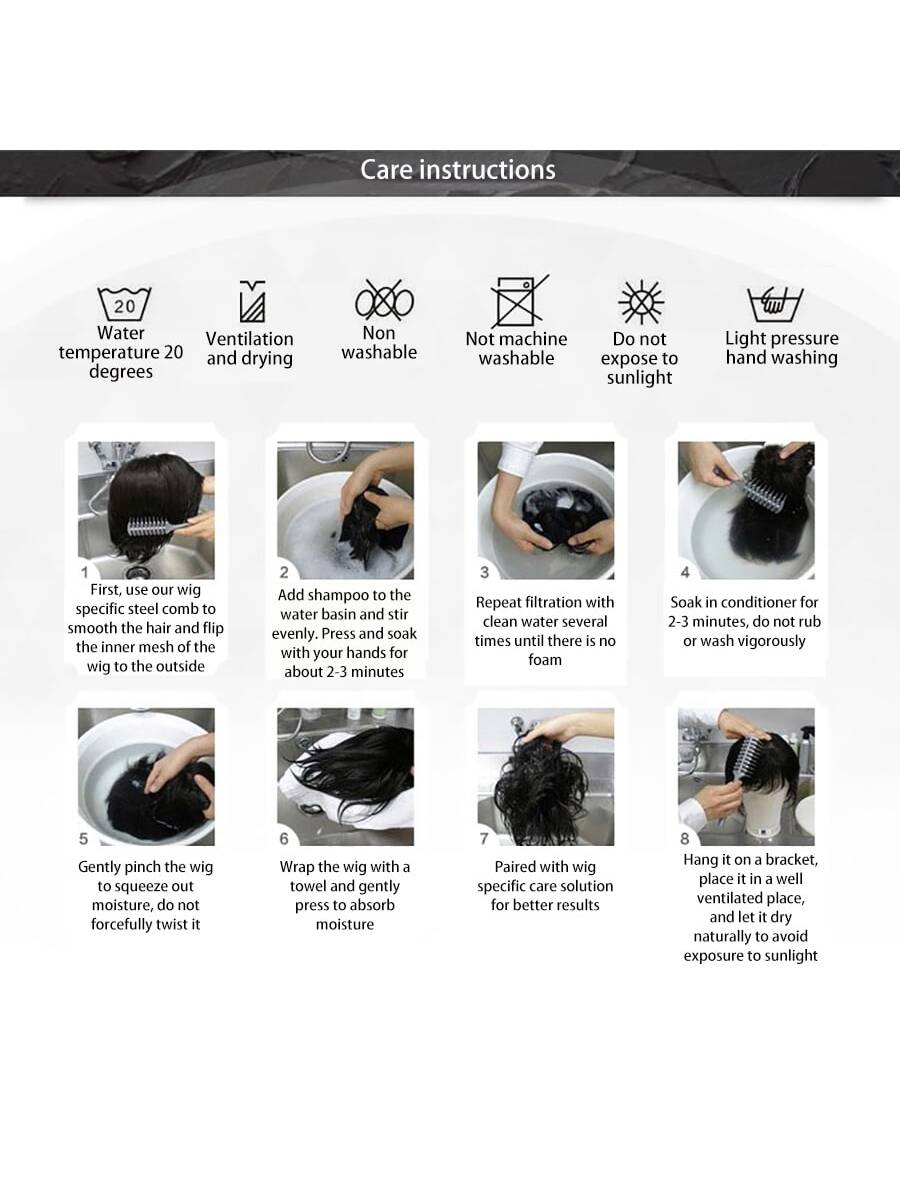 Care instructions

20

Water temperature 20 degrees

Ventilation and drying

Non washable

Not machine washable

Do not expose to sunlight

Light pressure hand washing

1
First, use our wig specific steel comb to smooth the hair and flip the inner mesh of the wig to the outside

2
Add shampoo to the water basin and stir evenly. Press and soak with your hands for about 2-3 minutes

3
Repeat filtration with clean water several times until there is no foam

4
Soak in conditioner for 2-3 minutes, do not rub or wash vigorously

5
Gently pinch the wig to squeeze out moisture, do not forcefully twist it

6
Wrap the wig with a towel and gently press to absorb moisture

7
Paired with wig specific care solution for better results

8
Hang it on a bracket, place it in a well ventilated place, and let it dry naturally to avoid exposure to sunlight