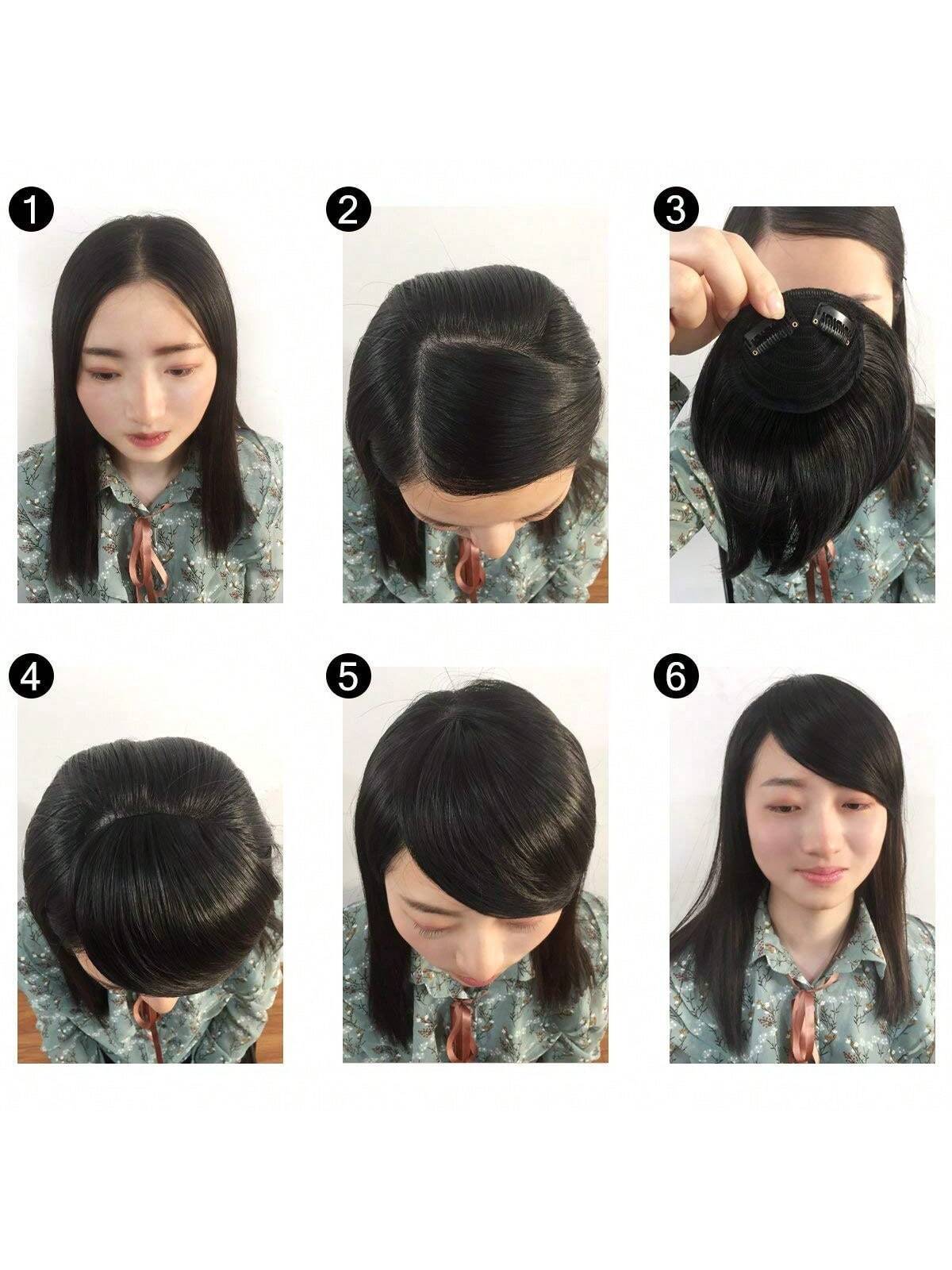 1
2
3
4
5
6